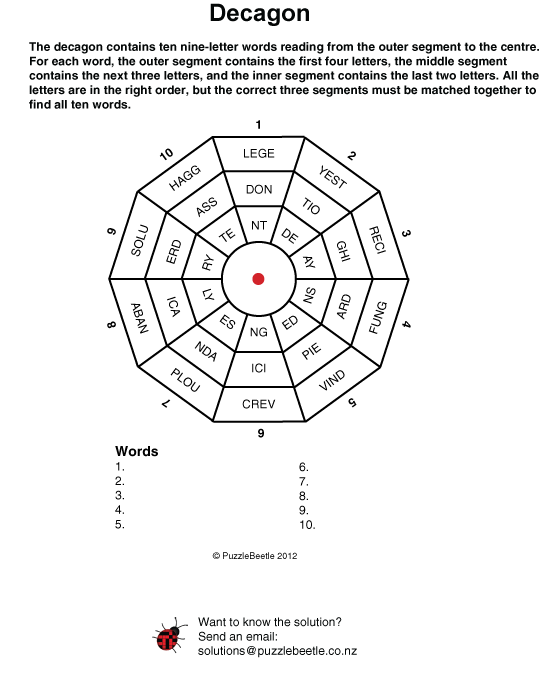 Decagon

The decagon contains ten nine-letter words reading from the outer segment to the centre. For each word, the outer segment contains the first four letters, the middle segment contains the next three letters, and the inner segment contains the last two letters. All the letters are in the right order, but the correct three segments must be matched together to find all ten words.

1
LEGE
DON
NT

2
YEST
TIO
DE

3
RECI
GHI
AY

4
FUNG
ARD
NS

5
VIND
PIE
ED

6
CREV
ICI
NG

7
PLOU
NDA
ES

8
ABAN
ICA
LY

9
SOLU
ERD
RY

10
HAGG
ASS
TE

Words
1.
2.
3.
4.
5.
6.
7.
8.
9.
10.

© PuzzleBeetle 2012

Want to know the solution?
Send an email:
solutions@puzzlebeetle.co.nz